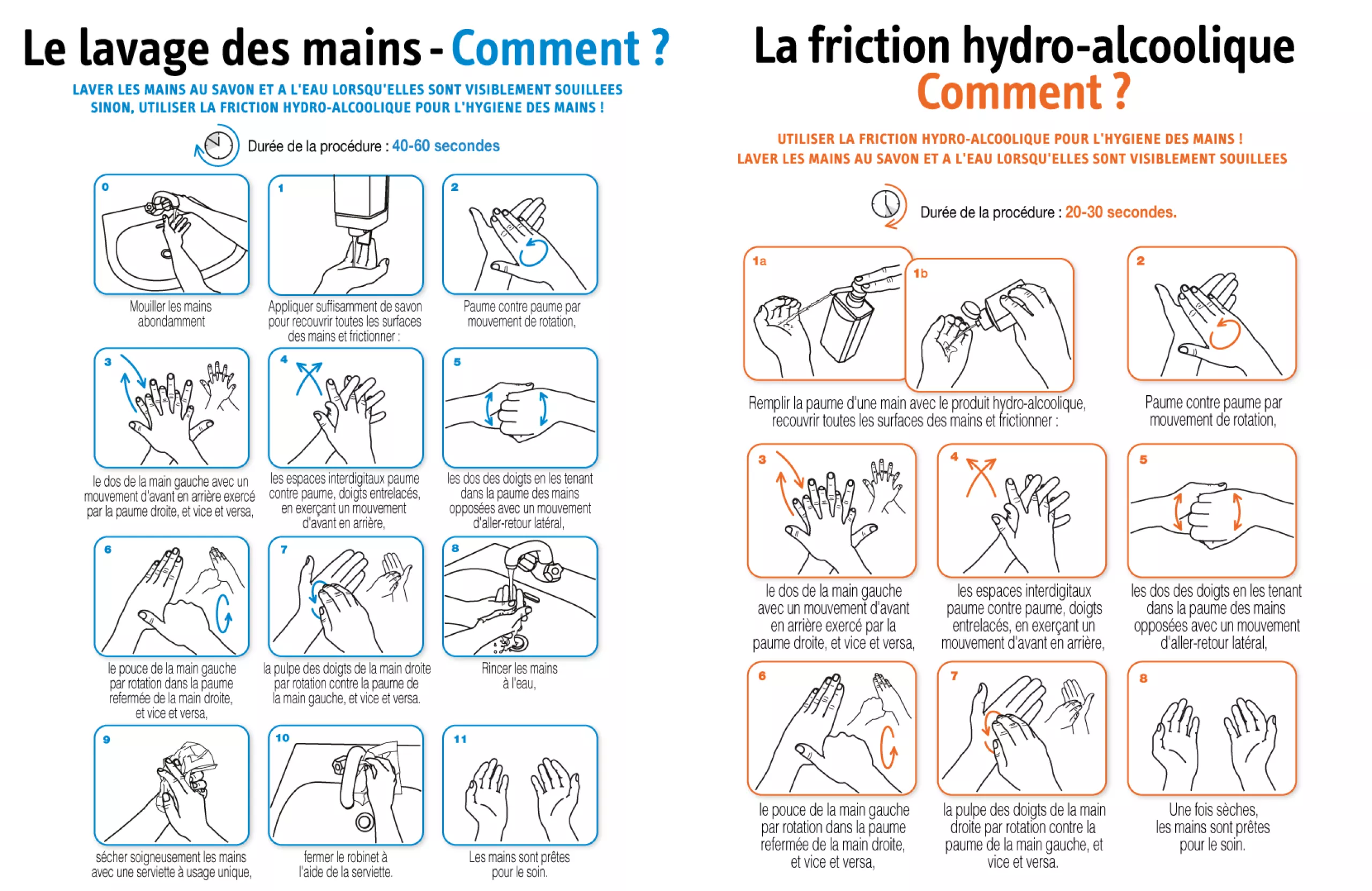 Le lavage des mains - Comment ?

LAVER LES MAINS AU SAVON ET A L'EAU LORSQU'ELLES SONT VISIBLEMENT SOUILLEES
SINON, UTILISER LA FRICTION HYDRO-ALCOOLIQUE POUR L'HYGIENE DES MAINS !

Durée de la procédure : 40-60 secondes

0
Mouiller les mains abondamment

1
Appliquer suffisamment de savon pour recouvrir toutes les surfaces des mains et frictionner :

2
Paume contre paume par mouvement de rotation,

3
le dos de la main gauche avec un mouvement d'avant en arrière exercé par la paume droite, et vice et versa,

4
les espaces interdigitaux paume contre paume, doigts entrelacés, en exerçant un mouvement d'avant en arrière,

5
les dos des doigts en les tenant dans la paume des mains opposées avec un mouvement d'aller-retour latéral,

6
le pouce de la main gauche par rotation dans la paume refermée de la main droite, et vice et versa,

7
la pulpe des doigts de la main droite par rotation contre la paume de la main gauche, et vice et versa.

8
Rincer les mains à l'eau,

9
sécher soigneusement les mains avec une serviette à usage unique,

10
fermer le robinet à l'aide de la serviette.

11
Les mains sont prêtes pour le soin.

La friction hydro-alcoolique
Comment ?

UTILISER LA FRICTION HYDRO-ALCOOLIQUE POUR L'HYGIENE DES MAINS !
LAVER LES MAINS AU SAVON ET A L'EAU LORSQU'ELLES SONT VISIBLEMENT SOUILLEES

Durée de la procédure : 20-30 secondes.

1a
1b
Remplir la paume d'une main avec le produit hydro-alcoolique, recouvrir toutes les surfaces des mains et frictionner :

2
Paume contre paume par mouvement de rotation,

3
le dos de la main gauche avec un mouvement d'avant en arrière exercé par la paume droite, et vice et versa,

4
les espaces interdigitaux paume contre paume, doigts entrelacés, en exerçant un mouvement d'avant en arrière,

5
les dos des doigts en les tenant dans la paume des mains opposées avec un mouvement d'aller-retour latéral,

6
le pouce de la main gauche par rotation dans la paume refermée de la main droite, et vice et versa,

7
la pulpe des doigts de la main droite par rotation contre la paume de la main gauche, et vice et versa.

8
Une fois sèches, les mains sont prêtes pour le soin.